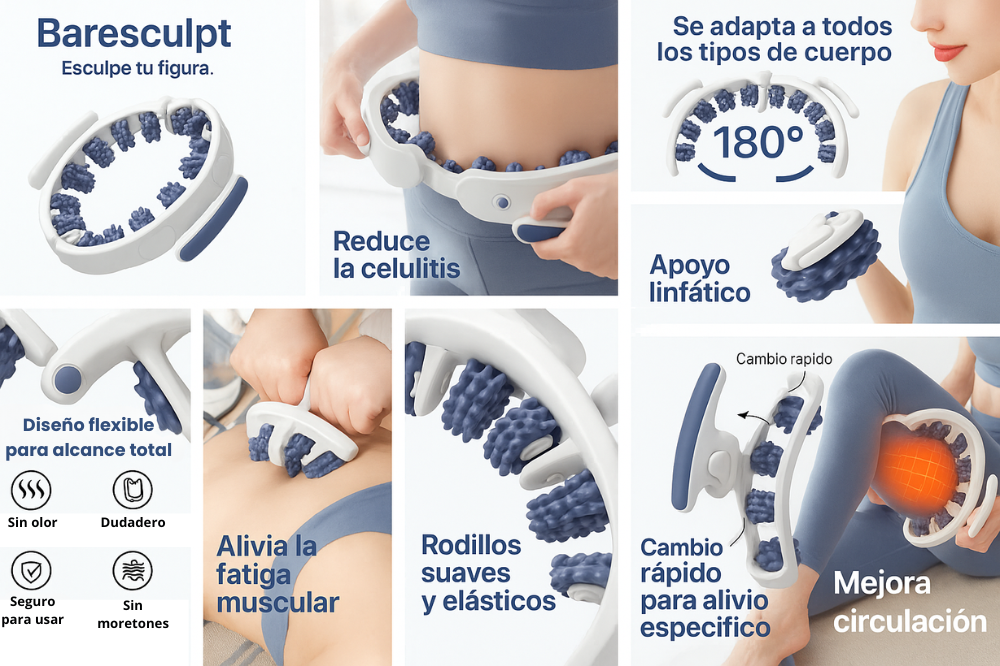 Baresculpt
Esculpe tu figura.

Reduce la celulitis

Se adapta a todos los tipos de cuerpo

180°

Apoyo linfático

Diseño flexible para alcance total

Sin olor

Dudadero

Seguro para usar

Sin moretones

Alivia la fatiga muscular

Rodillos suaves y elásticos

Cambio rapido

Cambio rápido para alivio especifico

Mejora circulación